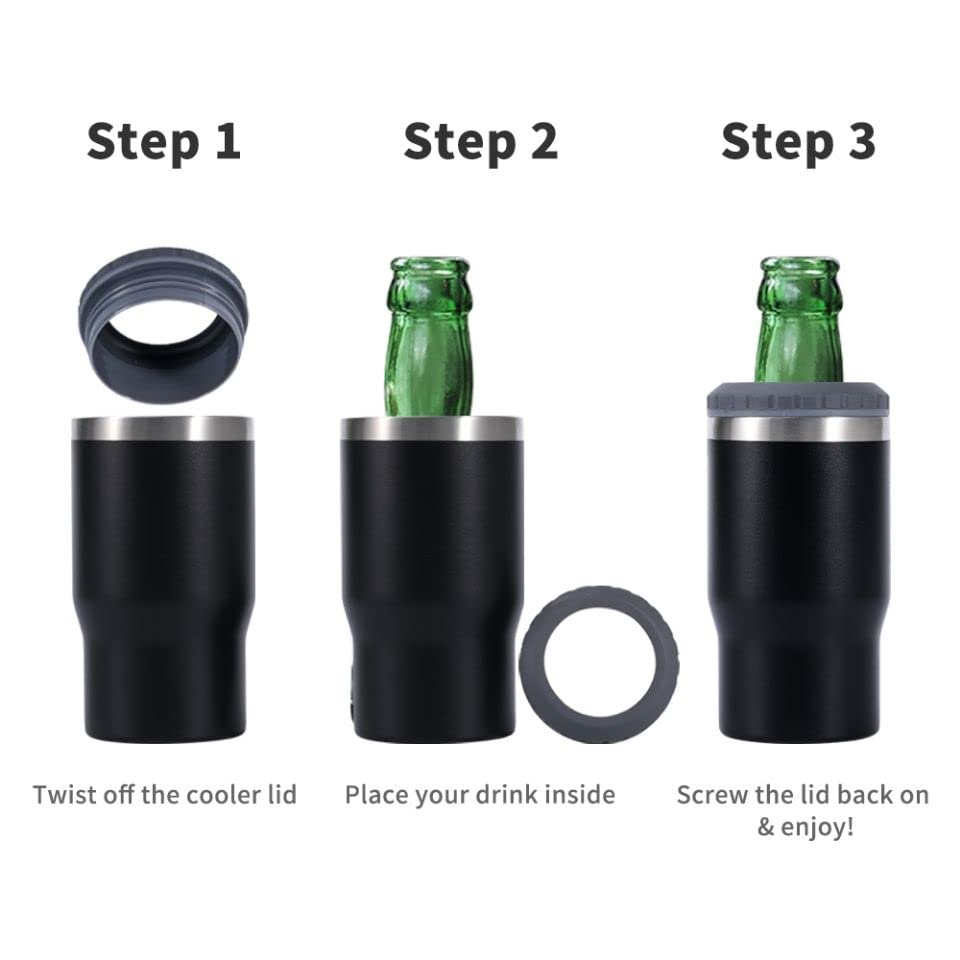 Step 1

Twist off the cooler lid

Step 2

Place your drink inside

Step 3

Screw the lid back on & enjoy!