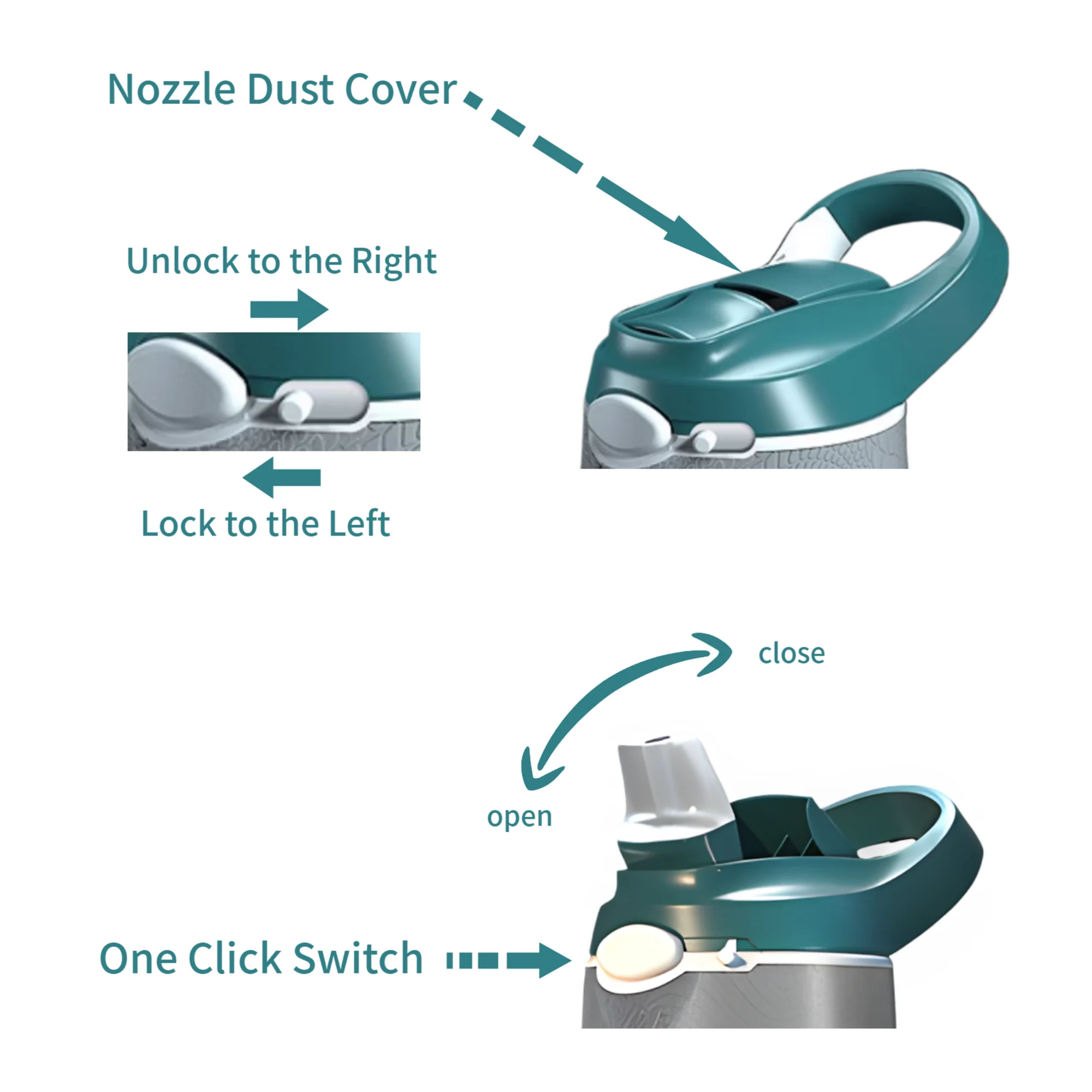 Nozzle Dust Cover

Unlock to the Right

Lock to the Left

close

open

One Click Switch